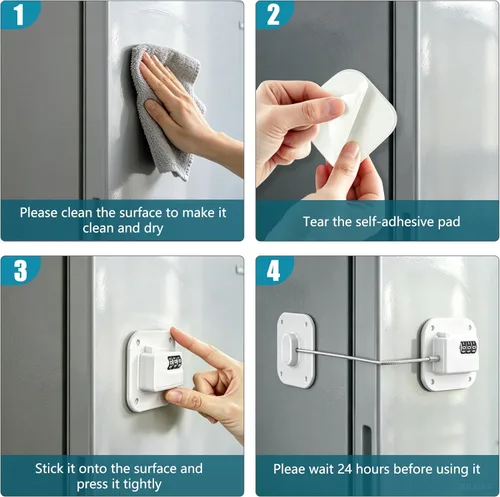 1

Please clean the surface to make it clean and dry

2

Tear the self-adhesive pad

3

Stick it onto the surface and press it tightly

4

Pleae wait 24 hours before using it