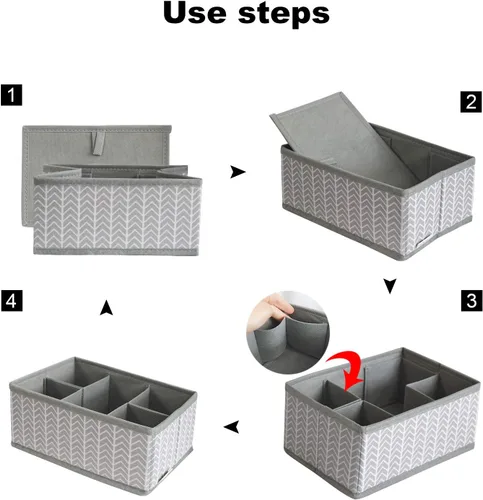 Use steps

1

2

4

3