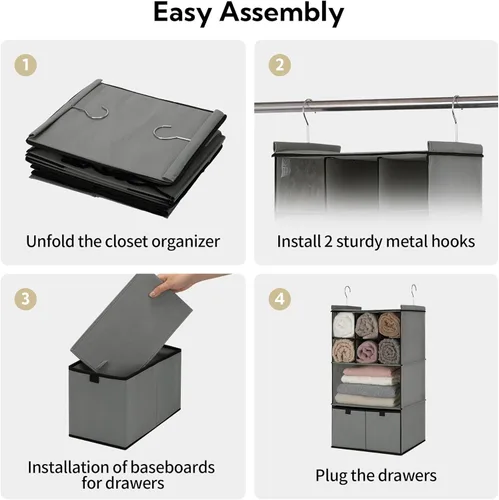 Easy Assembly

1

Unfold the closet organizer

2

Install 2 sturdy metal hooks

3

Installation of baseboards for drawers

4

Plug the drawers