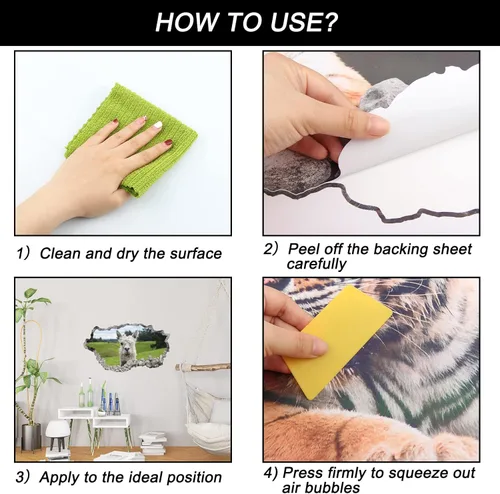 HOW TO USE?

1) Clean and dry the surface

2) Peel off the backing sheet carefully

3) Apply to the ideal position

4) Press firmly to squeeze out air bubbles