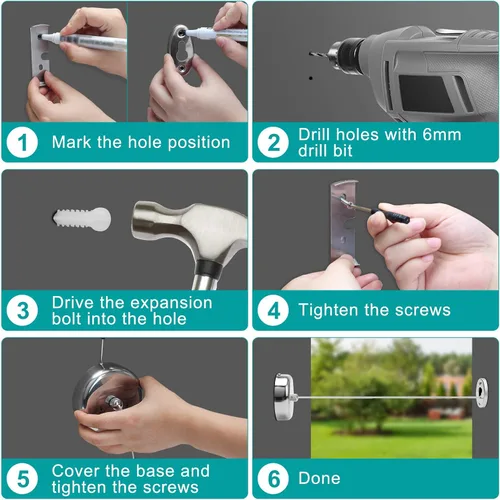 1 Mark the hole position

2 Drill holes with 6mm drill bit

3 Drive the expansion bolt into the hole

4 Tighten the screws

5 Cover the base and tighten the screws

6 Done