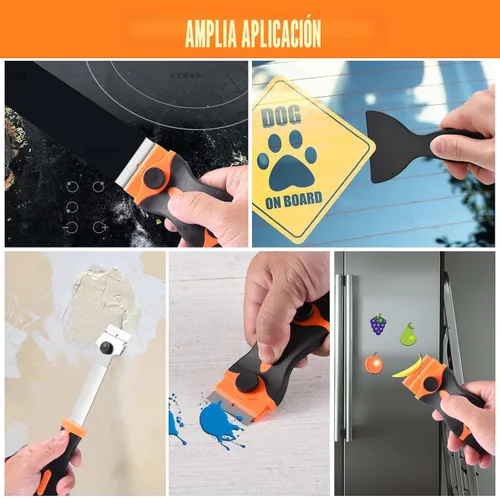 AMPLIA APLICACIÓN

DOG

ON BOARD