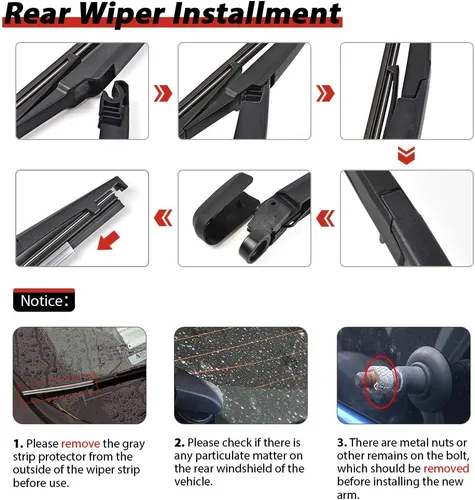 Rear Wiper Installment

Notice:

1. Please remove the gray strip protector from the outside of the wiper strip before use.

2. Please check if there is any particulate matter on the rear windshield of the vehicle.

3. There are metal nuts or other remains on the bolt, which should be removed before installing the new arm.