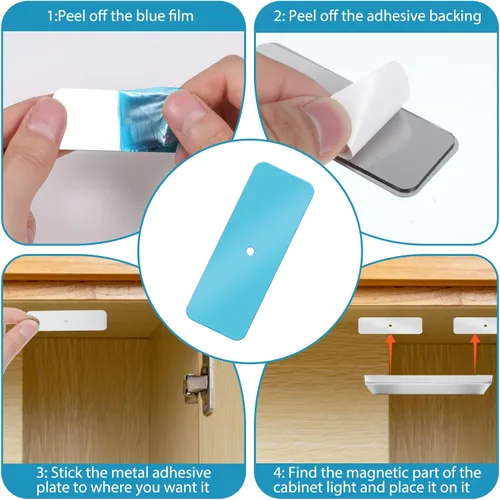 1:Peel off the blue film

2: Peel off the adhesive backing

3: Stick the metal adhesive plate to where you want it

4: Find the magnetic part of the cabinet light and place it on it