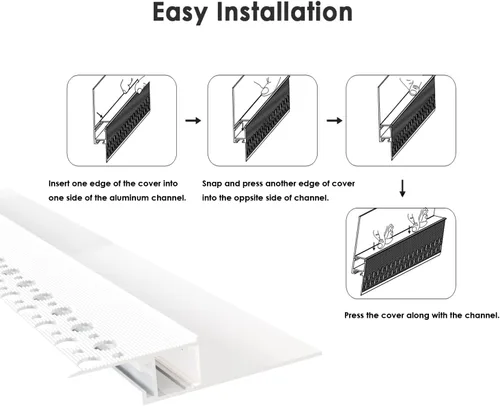 Easy Installation

Insert one edge of the cover into one side of the aluminum channel.

Snap and press another edge of cover into the oppsite side of channel.

Press the cover along with the channel.