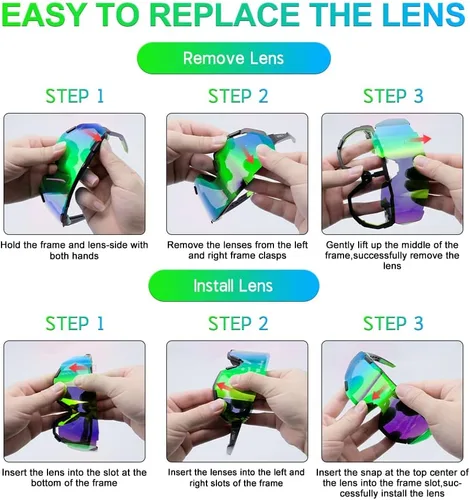 EASY TO REPLACE THE LENS

Remove Lens

STEP 1

Hold the frame and lens-side with both hands

STEP 2

Remove the lenses from the left and right frame clasps

STEP 3

Gently lift up the middle of the frame,successfully remove the lens

Install Lens

STEP 1

Insert the lens into the slot at the bottom of the frame

STEP 2

Insert the lenses into the left and right slots of the frame

STEP 3

Insert the snap at the top center of the lens into the frame slot,successfully install the lens