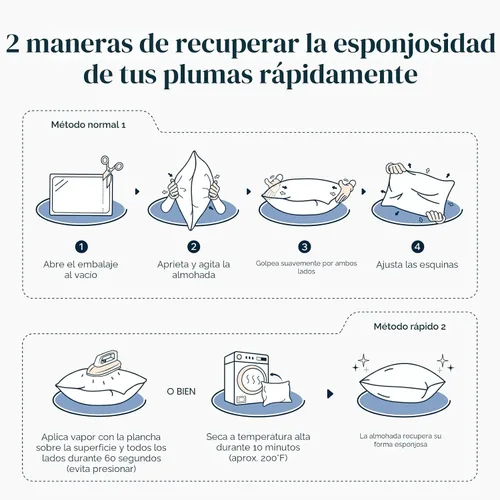 2 maneras de recuperar la esponjosidad de tus plumas rápidamente

Método normal 1

1
Abre el embalaje al vacío

2
Aprieta y agita la almohada

3
Golpea suavemente por ambos lados

4
Ajusta las esquinas

Método rápido 2

Aplica vapor con la plancha sobre la superficie y todos los lados durante 60 segundos (evita presionar)

O BIEN

Seca a temperatura alta durante 10 minutos (aprox. 200°F)

La almohada recupera su forma esponjosa