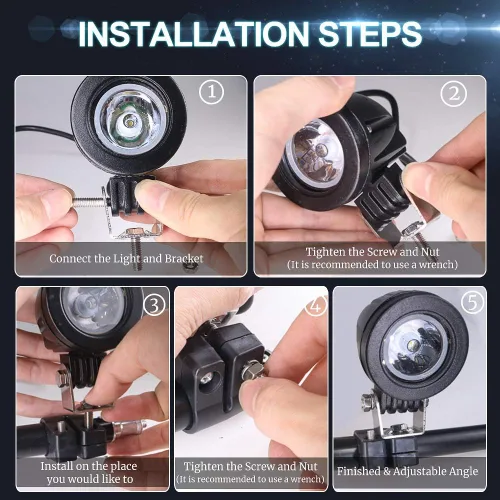 INSTALLATION STEPS

①

Connect the Light and Bracket

②

Tighten the Screw and Nut
(It is recommended to use a wrench)

③

Install on the place you would like to

④

Tighten the Screw and Nut
(It is recommended to use a wrench)

⑤

Finished & Adjustable Angle