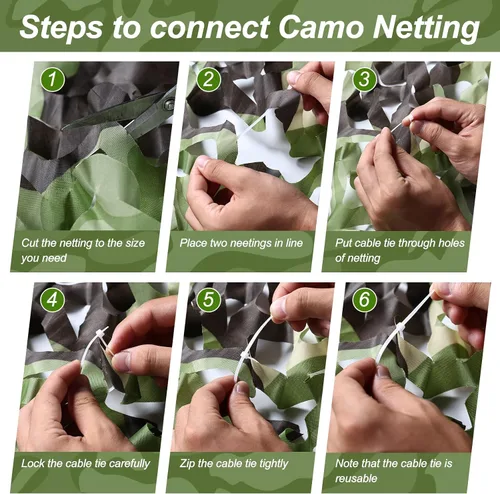 Steps to connect Camo Netting

1

Cut the netting to the size you need

2

Place two neetings in line

3

Put cable tie through holes of netting

4

Lock the cable tie carefully

5

Zip the cable tie tightly

6

Note that the cable tie is reusable