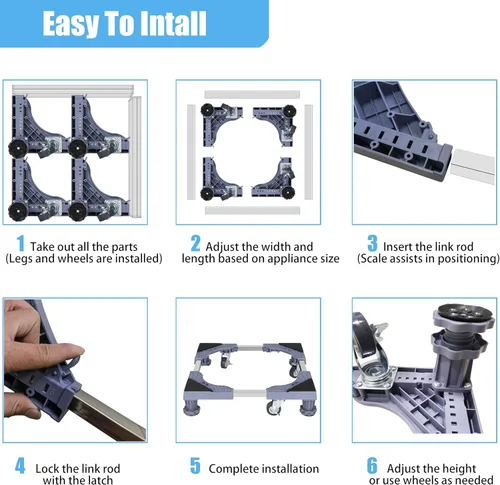 Easy To Intall

1 Take out all the parts
(Legs and wheels are installed)

2 Adjust the width and length based on appliance size

3 Insert the link rod
(Scale assists in positioning)

4 Lock the link rod with the latch

5 Complete installation

6 Adjust the height or use wheels as needed