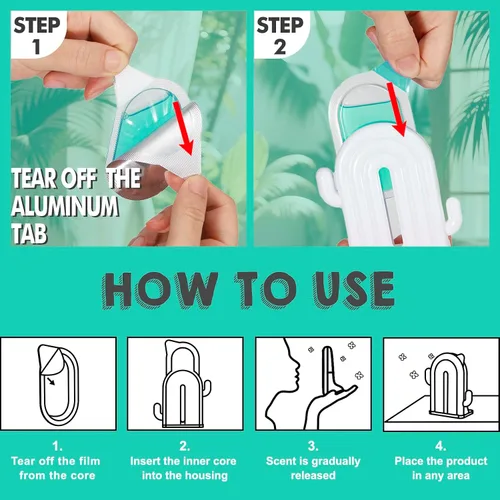 STEP 1

TEAR OFF THE ALUMINUM TAB

STEP 2

HOW TO USE

1.
Tear off the film from the core

2.
Insert the inner core into the housing

3.
Scent is gradually released

4.
Place the product in any area