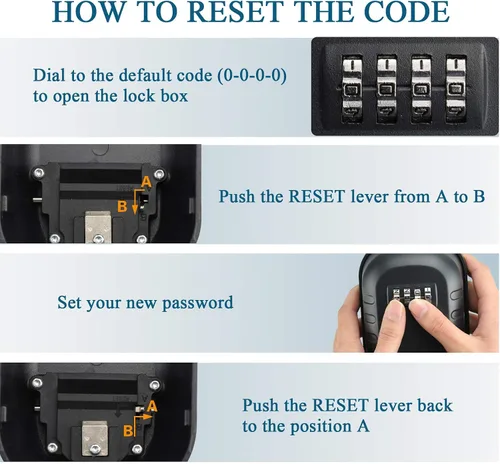 HOW TO RESET THE CODE

Dial to the default code (0-0-0-0) to open the lock box

A
B

Push the RESET lever from A to B

Set your new password

A
B

Push the RESET lever back to the position A