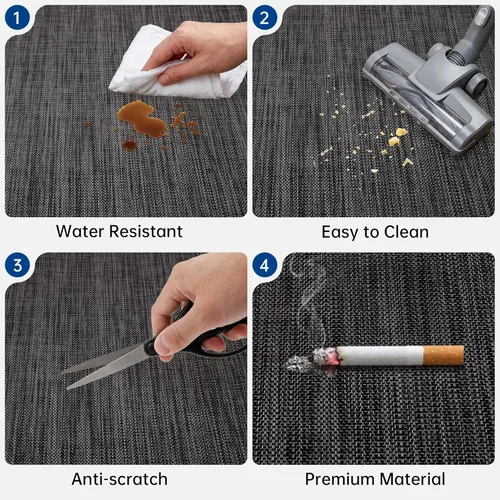 1
Water Resistant

2
Easy to Clean

3
Anti-scratch

4
Premium Material