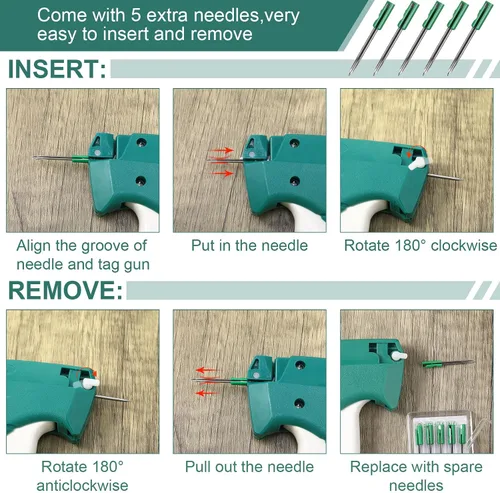 Come with 5 extra needles,very easy to insert and remove

INSERT:

Align the groove of needle and tag gun

Put in the needle

Rotate 180° clockwise

REMOVE:

Rotate 180° anticlockwise

Pull out the needle

Replace with spare needles