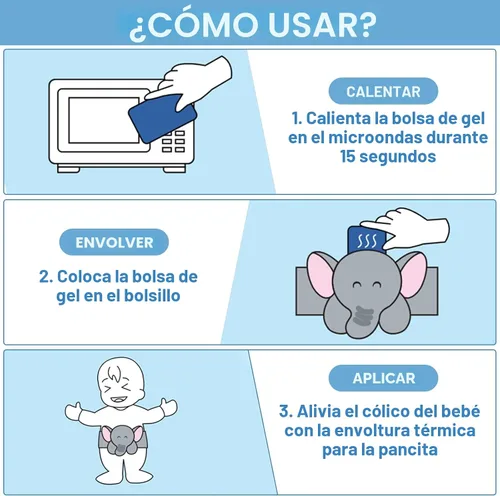 ¿CÓMO USAR?

CALENTAR

1. Calienta la bolsa de gel en el microondas durante 15 segundos

ENVOLVER

2. Coloca la bolsa de gel en el bolsillo

APLICAR

3. Alivia el cólico del bebé con la envoltura térmica para la pancita