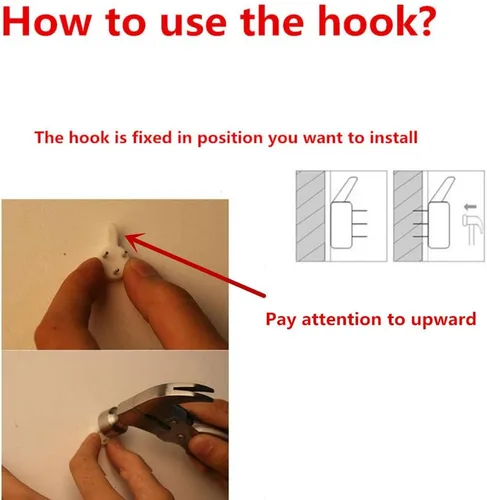 How to use the hook?

The hook is fixed in position you want to install

Pay attention to upward