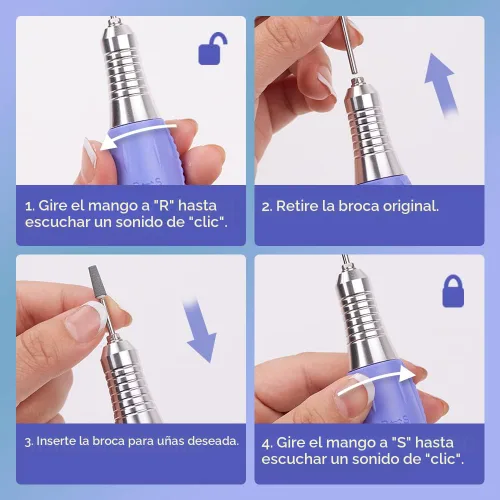 1. Gire el mango a "R" hasta escuchar un sonido de "clic".

2. Retire la broca original.

3. Inserte la broca para uñas deseada.

4. Gire el mango a "S" hasta escuchar un sonido de "clic".