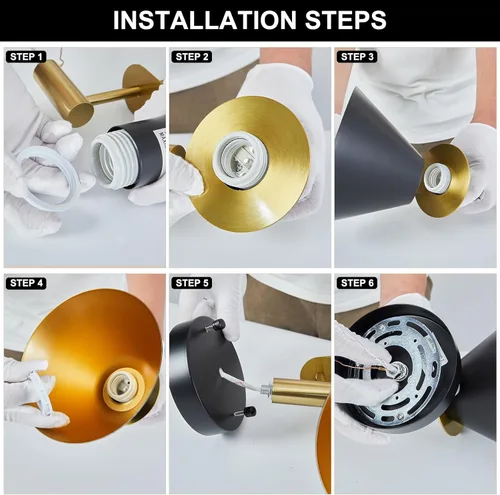 INSTALLATION STEPS

STEP 1

STEP 2

STEP 3

STEP 4

STEP 5

STEP 6