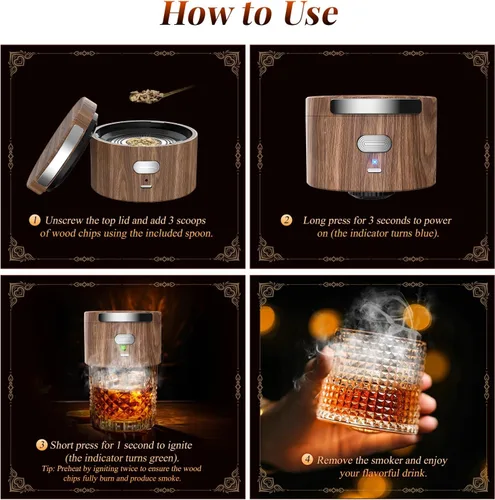 How to Use

1 Unscrew the top lid and add 3 scoops of wood chips using the included spoon.

2 Long press for 3 seconds to power on (the indicator turns blue).

3 Short press for 1 second to ignite (the indicator turns green).
Tip: Preheat by igniting twice to ensure the wood chips fully burn and produce smoke.

4 Remove the smoker and enjoy your flavorful drink.