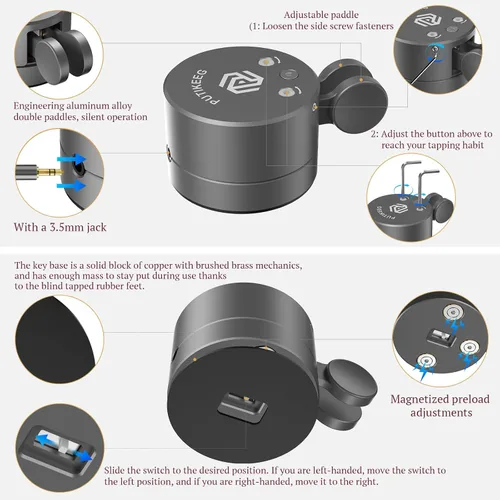 Adjustable paddle
(1: Loosen the side screw fasteners

PUTIKEEG

Engineering aluminum alloy double paddles, silent operation

2: Adjust the button above to reach your tapping habit

With a 3.5mm jack

PUTIKEEG

The key base is a solid block of copper with brushed brass mechanics, and has enough mass to stay put during use thanks to the blind tapped rubber feet.

Magnetized preload adjustments

Slide the switch to the desired position. If you are left-handed, move the switch to the left position, and if you are right-handed, move it to the right.