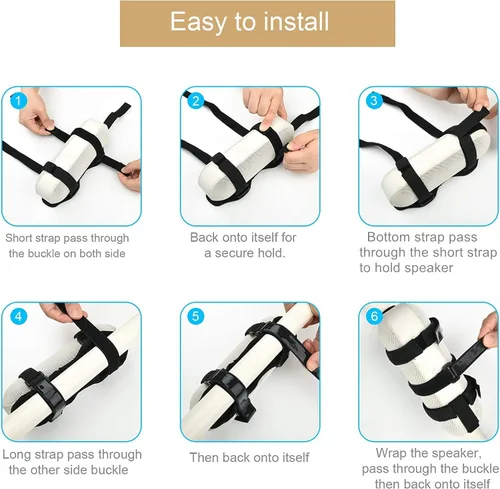 Easy to install

1

Short strap pass through the buckle on both side

2

Back onto itself for a secure hold.

3

Bottom strap pass through the short strap to hold speaker

4

Long strap pass through the other side buckle

5

Then back onto itself

6

Wrap the speaker, pass through the buckle then back onto itself