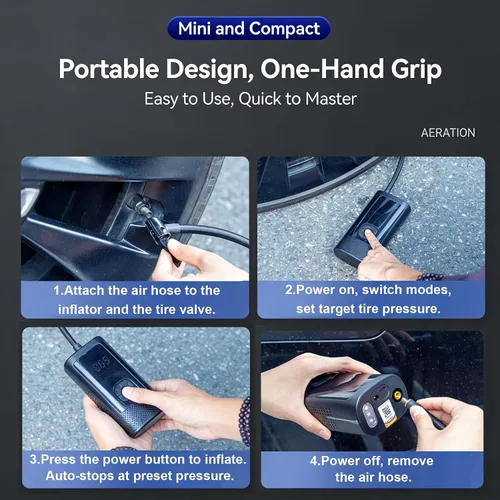 Mini and Compact

Portable Design, One-Hand Grip

Easy to Use, Quick to Master

AERATION

1.Attach the air hose to the inflator and the tire valve.

2.Power on, switch modes, set target tire pressure.

3.Press the power button to inflate. Auto-stops at preset pressure.

4.Power off, remove the air hose.