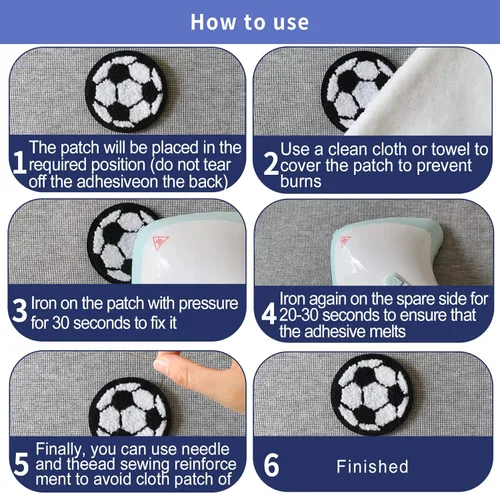 How to use

1 The patch will be placed in the required position (do not tear off the adhesiveon the back)

2 Use a clean cloth or towel to cover the patch to prevent burns

3 Iron on the patch with pressure for 30 seconds to fix it

4 Iron again on the spare side for 20-30 seconds to ensure that the adhesive melts

5 Finally, you can use needle and theead sewing reinforce ment to avoid cloth patch of

6 Finished