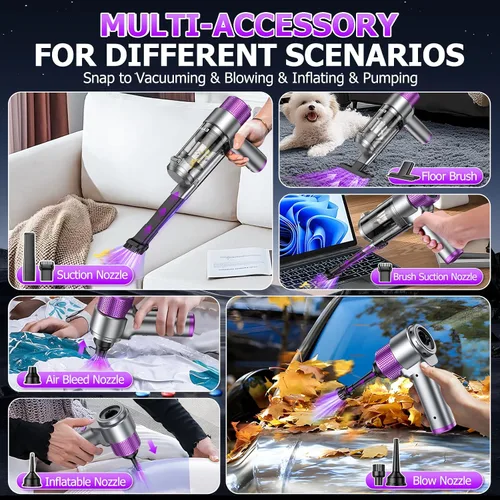 MULTI-ACCESSORY
FOR DIFFERENT SCENARIOS
Snap to Vacuuming & Blowing & Inflating & Pumping

Suction Nozzle

Floor Brush

Brush Suction Nozzle

Air Bleed Nozzle

Inflatable Nozzle

Blow Nozzle