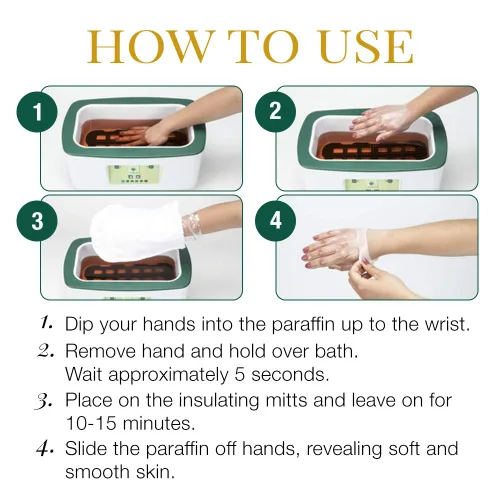 HOW TO USE

1

2

3

4

1. Dip your hands into the paraffin up to the wrist.

2. Remove hand and hold over bath. Wait approximately 5 seconds.

3. Place on the insulating mitts and leave on for 10-15 minutes.

4. Slide the paraffin off hands, revealing soft and smooth skin.