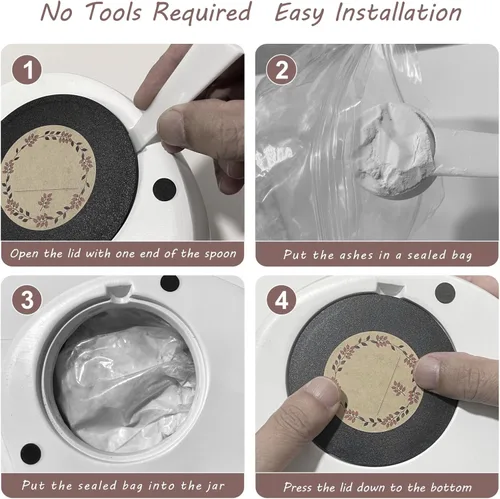 No Tools Required Easy Installation

1

Open the lid with one end of the spoon

2

Put the ashes in a sealed bag

3

Put the sealed bag into the jar

4

Press the lid down to the bottom