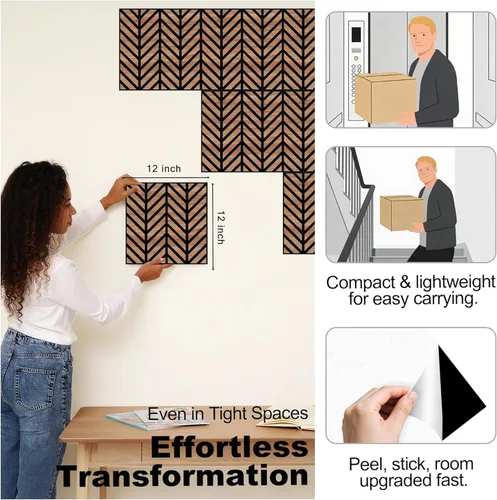 12 inch

12 inch

Even in Tight Spaces

Effortless Transformation

Compact & lightweight for easy carrying.

Peel, stick, room upgraded fast.