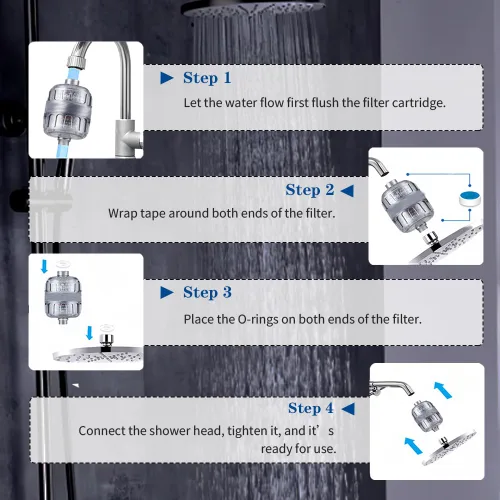 Step 1
Let the water flow first flush the filter cartridge.

Step 2
Wrap tape around both ends of the filter.

Step 3
Place the O-rings on both ends of the filter.

Step 4
Connect the shower head, tighten it, and it’s ready for use.