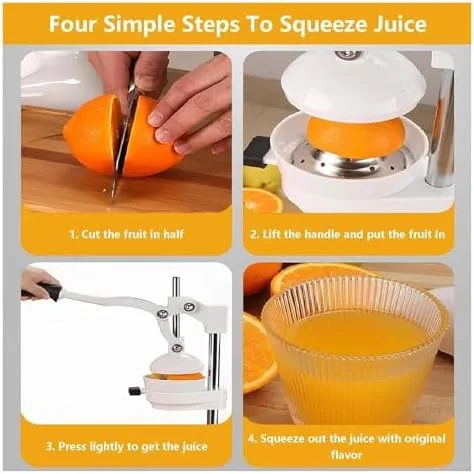 Four Simple Steps To Squeeze Juice

1. Cut the fruit in half

2. Lift the handle and put the fruit in

3. Press lightly to get the juice

4. Squeeze out the juice with original flavor