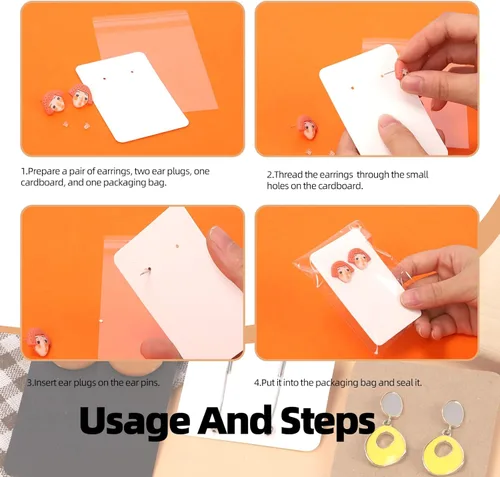 1.Prepare a pair of earrings, two ear plugs, one cardboard, and one packaging bag.

2.Thread the earrings through the small holes on the cardboard.

3.Insert ear plugs on the ear pins.

4.Put it into the packaging bag and seal it.

Usage And Steps