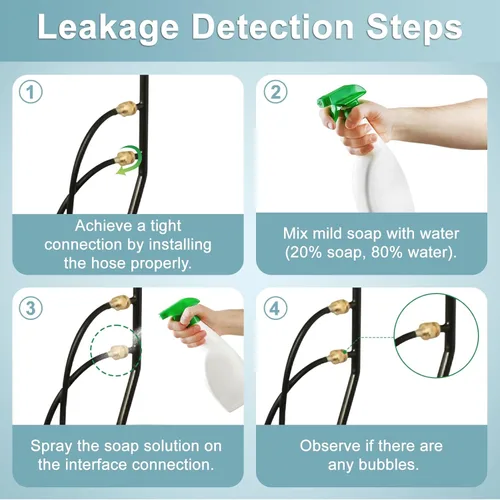 Leakage Detection Steps

1

Achieve a tight connection by installing the hose properly.

2

Mix mild soap with water (20% soap, 80% water).

3

Spray the soap solution on the interface connection.

4

Observe if there are any bubbles.