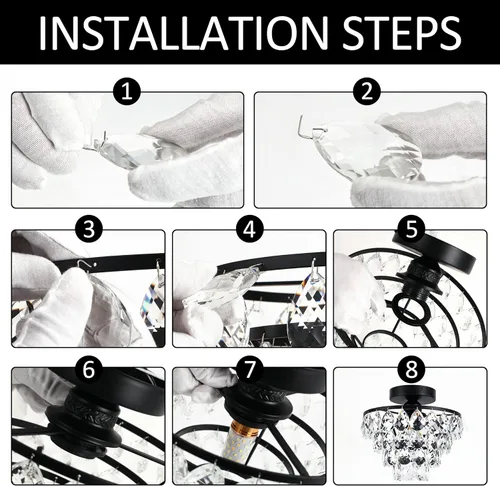 INSTALLATION STEPS

1

2

3

4

5

6

7

8