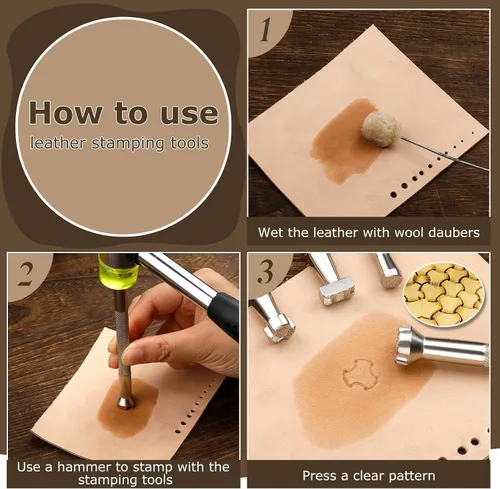 How to use
leather stamping tools

1

Wet the leather with wool daubers

2

Use a hammer to stamp with the stamping tools

3

Press a clear pattern