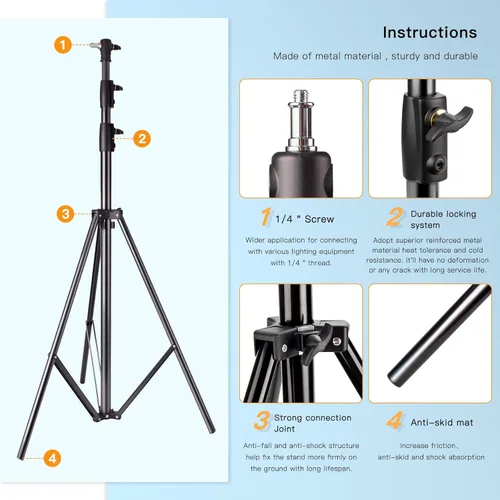 1

2

3

4

Instructions

Made of metal material , sturdy and durable

1 1/4 " Screw

Wider application for connecting with various lighting equipment with 1/4 " thread.

2 Durable locking system

Adopt superior reinforced metal material heat tolerance and cold resistance. it'll have no deformation or any crack with long service life.

3 Strong connection Joint

Anti-fall and anti-shock structure help fix the stand more firmly on the ground with long lifespan.

4 Anti-skid mat

Increase friction、 anti-skid and shock absorption