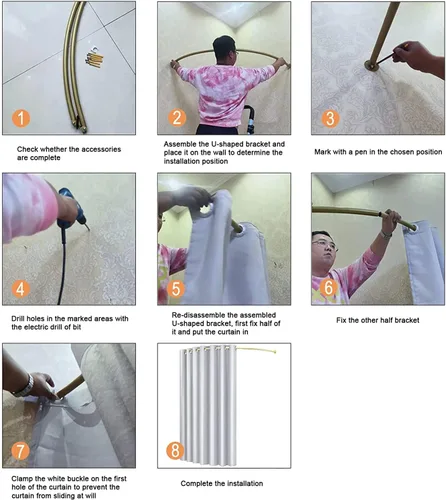 1

Check whether the accessories are complete

2

Assemble the U-shaped bracket and place it on the wall to determine the installation position

3

Mark with a pen in the chosen position

4

Drill holes in the marked areas with the electric drill of bit

5

Re-disassemble the assembled U-shaped bracket, first fix half of it and put the curtain in

6

Fix the other half bracket

7

Clamp the white buckle on the first hole of the curtain to prevent the curtain from sliding at will

8

Complete the installation