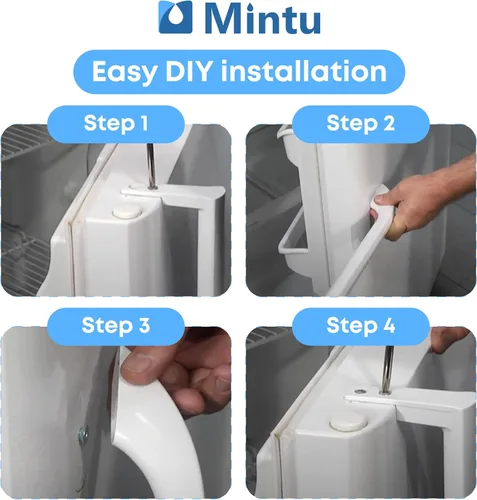 Mintu

Easy DIY installation

Step 1

Step 2

Step 3

Step 4