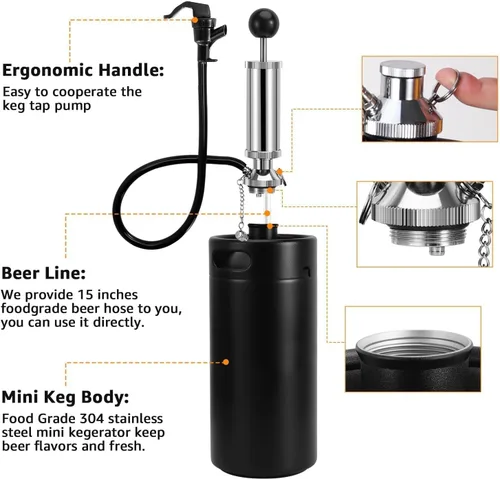 Ergonomic Handle:
Easy to cooperate the keg tap pump

Beer Line:
We provide 15 inches foodgrade beer hose to you, you can use it directly.

Mini Keg Body:
Food Grade 304 stainless steel mini kegerator keep beer flavors and fresh.