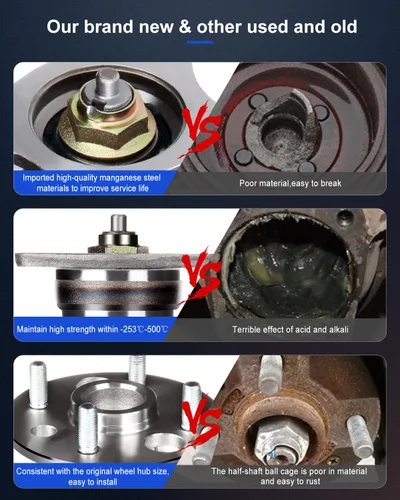 Our brand new & other used and old

VS

Imported high-quality manganese steel materials to improve service life

Poor material,easy to break

VS

Maintain high strength within -253℃-500℃

Terrible effect of acid and alkali

VS

Consistent with the original wheel hub size, easy to install

The half-shaft ball cage is poor in material and easy to rust