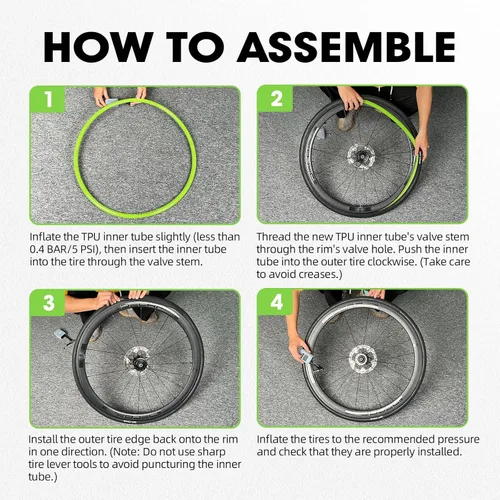 HOW TO ASSEMBLE

1

Inflate the TPU inner tube slightly (less than 0.4 BAR/5 PSI), then insert the inner tube into the tire through the valve stem.

2

Thread the new TPU inner tube's valve stem through the rim's valve hole. Push the inner tube into the outer tire clockwise. (Take care to avoid creases.)

3

Install the outer tire edge back onto the rim in one direction. (Note: Do not use sharp tire lever tools to avoid puncturing the inner tube.)

4

Inflate the tires to the recommended pressure and check that they are properly installed.