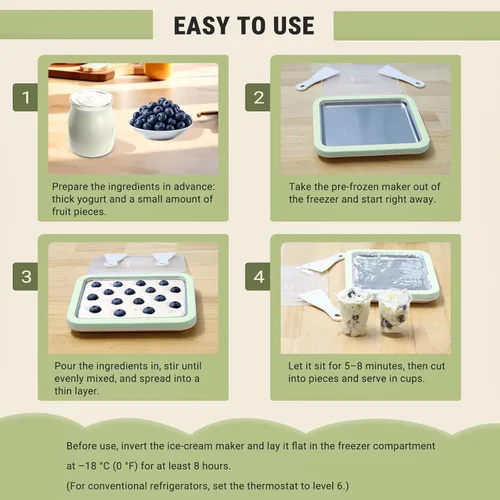 EASY TO USE

1

Prepare the ingredients in advance: thick yogurt and a small amount of fruit pieces.

2

Take the pre-frozen maker out of the freezer and start right away.

3

Pour the ingredients in, stir until evenly mixed, and spread into a thin layer.

4

Let it sit for 5–8 minutes, then cut into pieces and serve in cups.

Before use, invert the ice-cream maker and lay it flat in the freezer compartment at –18 °C (0 °F) for at least 8 hours.

(For conventional refrigerators, set the thermostat to level 6.)