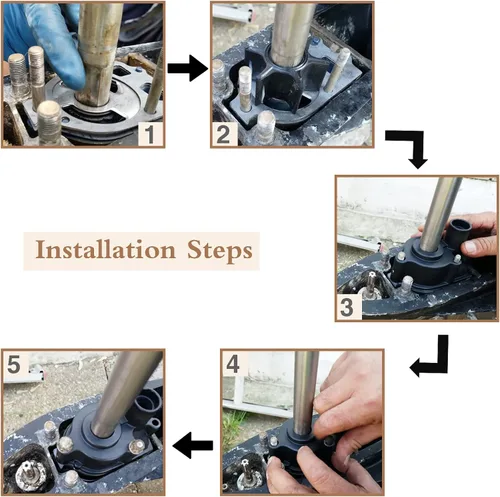 1

2

3

Installation Steps

4

5