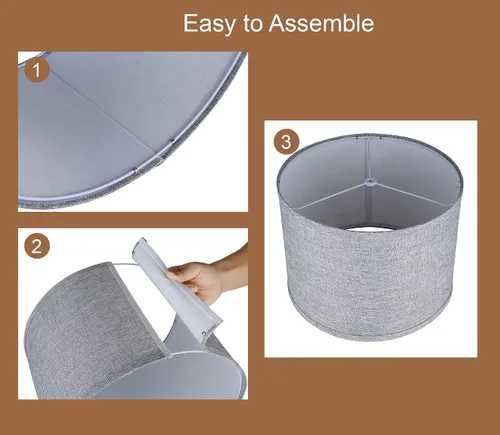 Easy to Assemble

1

2

3