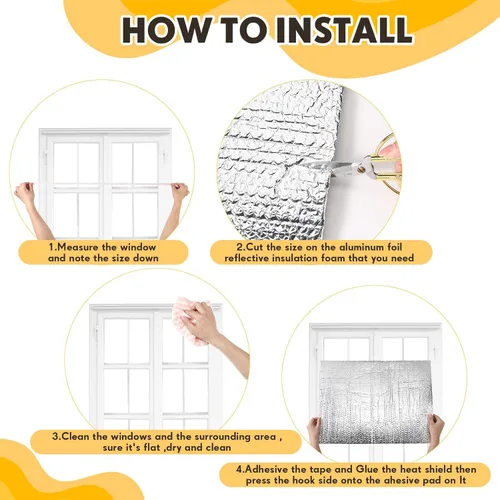 HOW TO INSTALL

1.Measure the window and note the size down

2.Cut the size on the aluminum foil reflective insulation foam that you need

3.Clean the windows and the surrounding area , sure it's flat ,dry and clean

4.Adhesive the tape and Glue the heat shield then press the hook side onto the ahesive pad on It