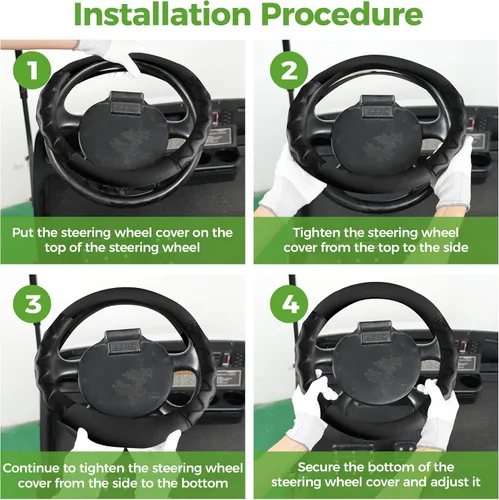 Installation Procedure

1

Put the steering wheel cover on the top of the steering wheel

2

Tighten the steering wheel cover from the top to the side

3

Continue to tighten the steering wheel cover from the side to the bottom

4

Secure the bottom of the steering wheel cover and adjust it