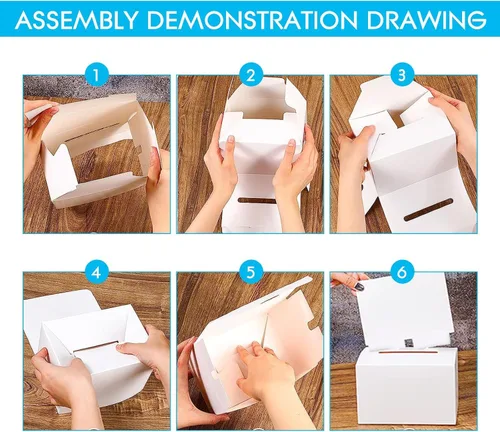 ASSEMBLY DEMONSTRATION DRAWING

1

2

3

4

5

6