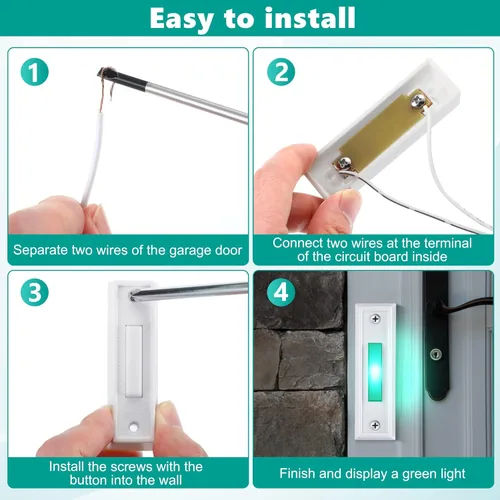 Easy to install

1

Separate two wires of the garage door

2

Connect two wires at the terminal of the circuit board inside

3

Install the screws with the button into the wall

4

Finish and display a green light